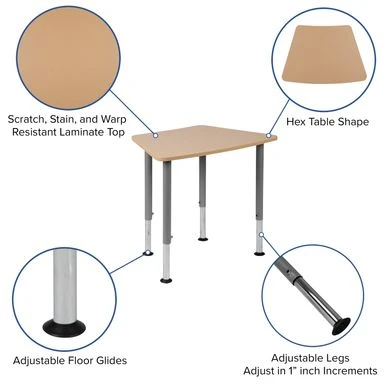 Scratch, Stain, and Warp Resistant Laminate Top

Hex Table Shape

Adjustable Floor Glides

Adjustable Legs
Adjust in 1" inch Increments